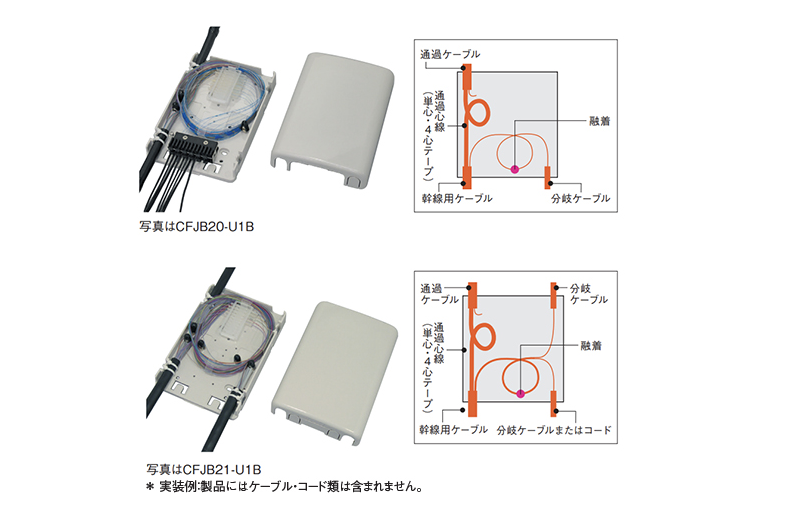 通過ケーブル

通過心線（単心・4心テープ）

融着

幹線用ケーブル

分岐ケーブル

写真はCFJB20-U1B

通過ケーブル

分岐ケーブル

通過心線（単心・4心テープ）

融着

幹線用ケーブル

分岐ケーブルまたはコード

写真はCFJB21-U1B
＊ 実装例:製品にはケーブル・コード類は含まれません。